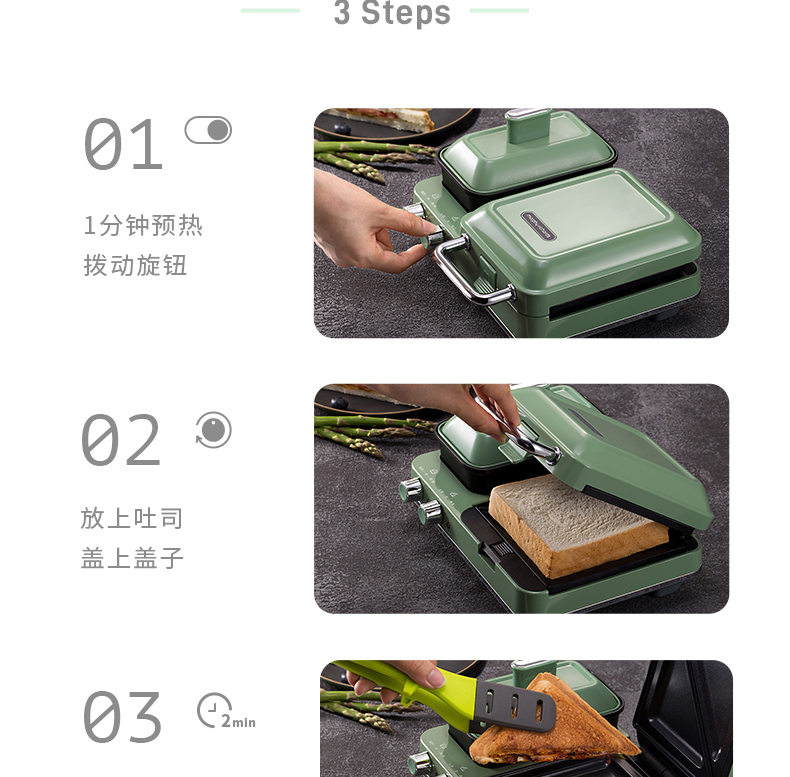 3 Steps

01

1分钟预热
拨动旋钮

02

放上吐司
盖上盖子

03

2min