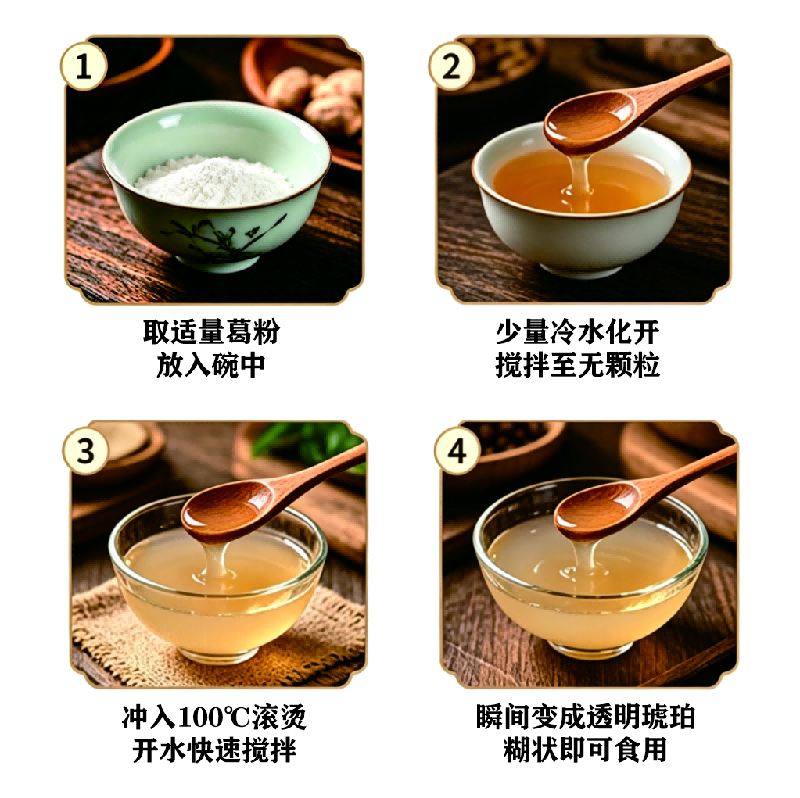 1

取适量葛粉
放入碗中

2

少量冷水化开
搅拌至无颗粒

3

冲入100℃滚烫
开水快速搅拌

4

瞬间变成透明琥珀
糊状即可食用