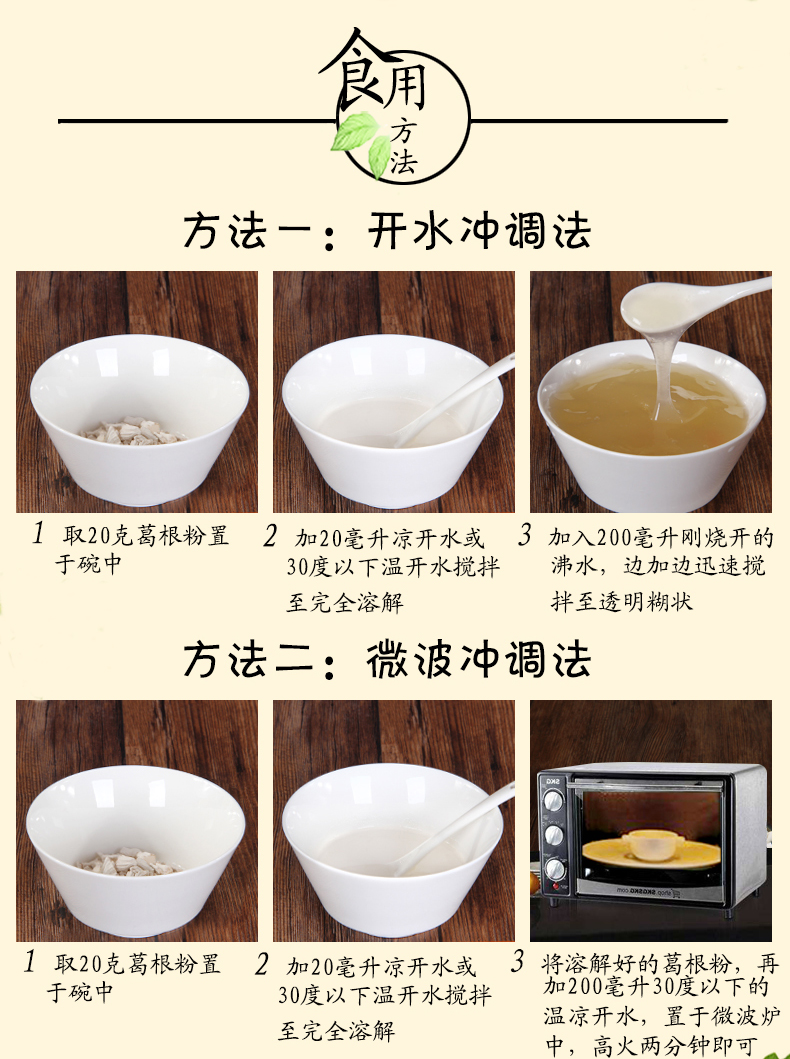 食用方法

方法一：开水冲调法

1 取20克葛根粉置于碗中

2 加20毫升凉开水或30度以下温开水搅拌至完全溶解

3 加入200毫升刚烧开的沸水，边加边迅速搅拌至透明糊状

方法二：微波冲调法

1 取20克葛根粉置于碗中

2 加20毫升凉开水或30度以下温开水搅拌至完全溶解

3 将溶解好的葛根粉，再加200毫升30度以下的温凉开水，置于微波炉中，高火两分钟即可